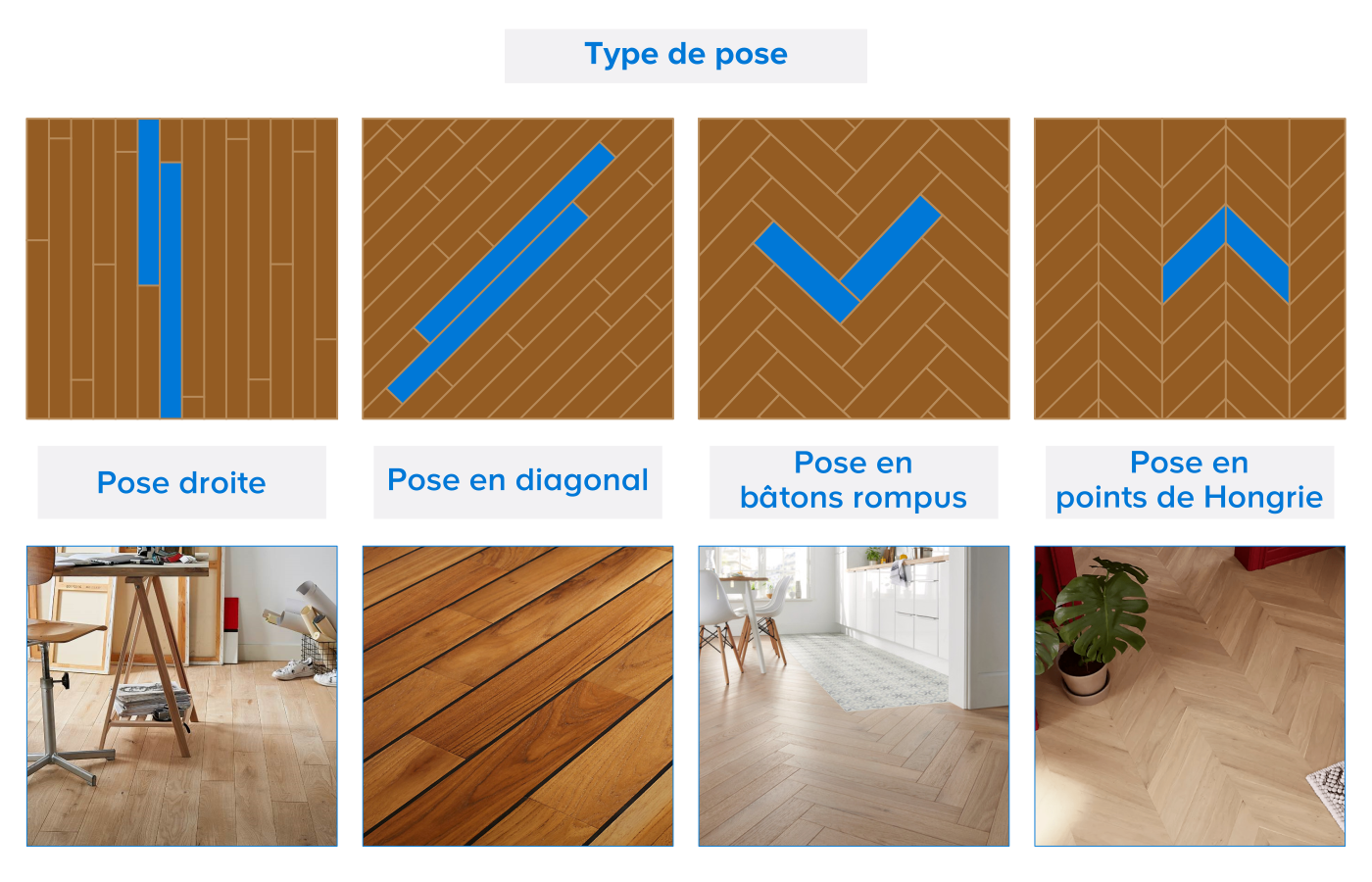 Type de pose

Pose droite

Pose en diagonal

Pose en bâtons rompus

Pose en points de Hongrie